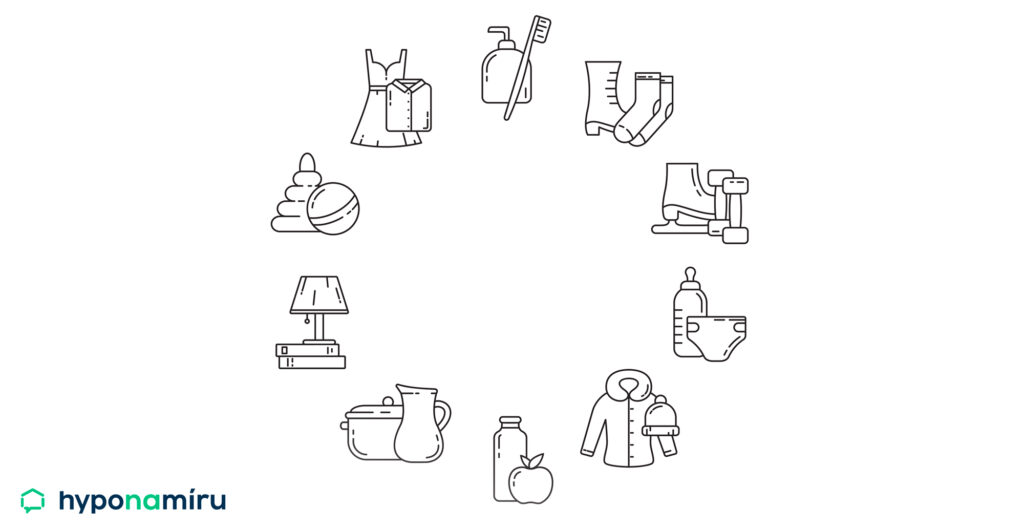 hyponamíru